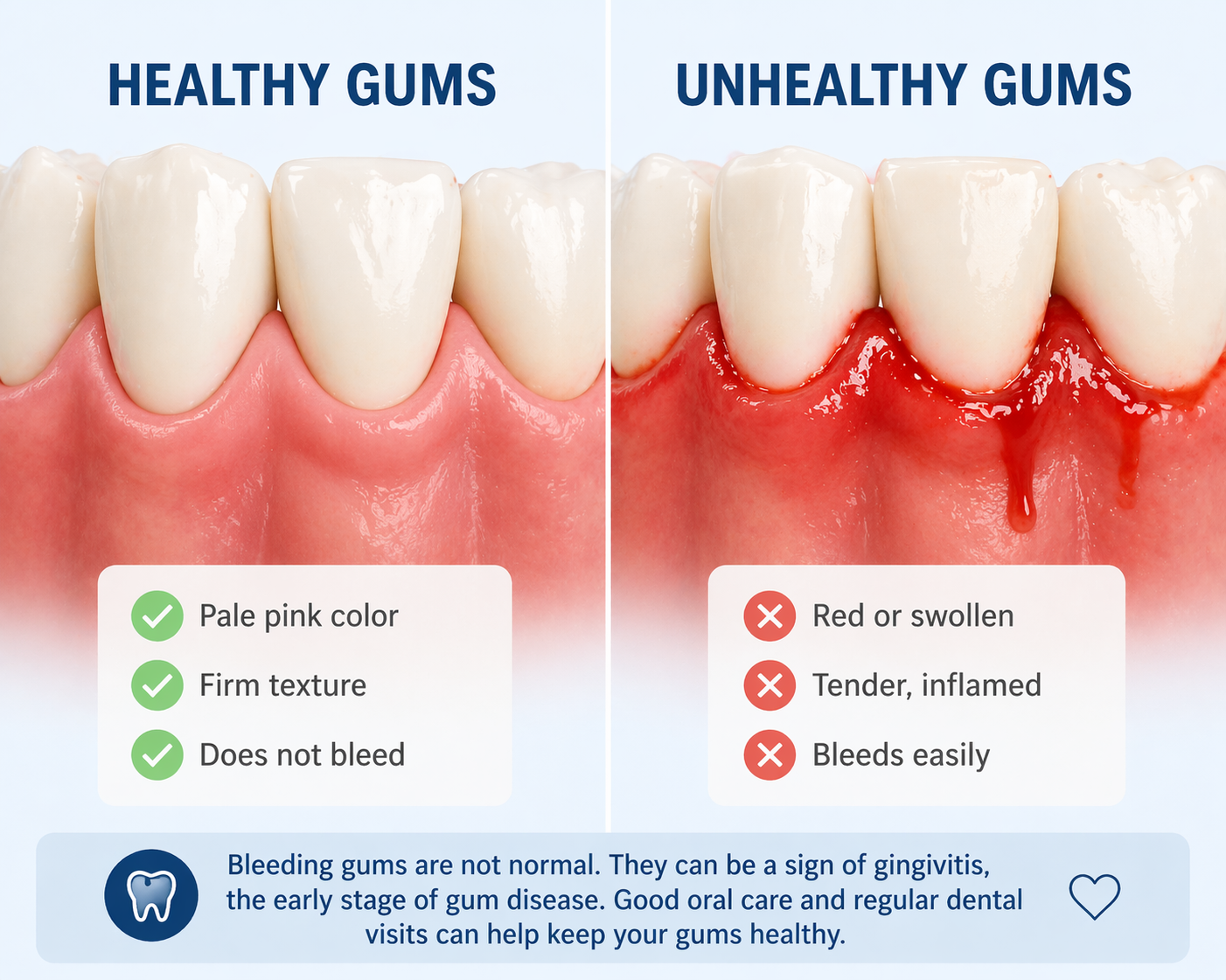 HEALTHY GUMS

Pale pink color
Firm texture
Does not bleed

UNHEALTHY GUMS

Red or swollen
Tender, inflamed
Bleeds easily

Bleeding gums are not normal. They can be a sign of gingivitis, the early stage of gum disease. Good oral care and regular dental visits can help keep your gums healthy.